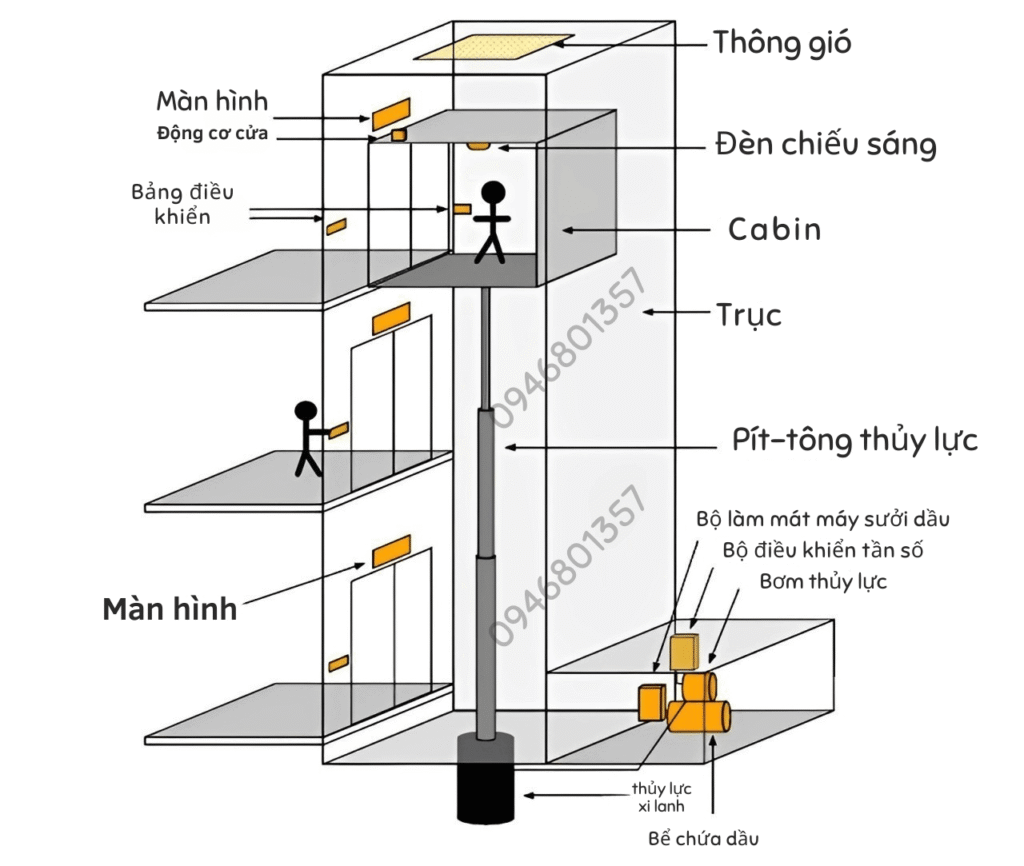 Thông gió

Màn hình

Động cơ cửa

Đèn chiếu sáng

Bảng điều khiển

Cabin

Trục

0946801357

Pít-tông thủy lực

0946801357

Bộ làm mát máy sưởi dầu

Bộ điều khiển tần số

Bơm thủy lực

Màn hình

thủy lực xi lanh

Bể chứa dầu